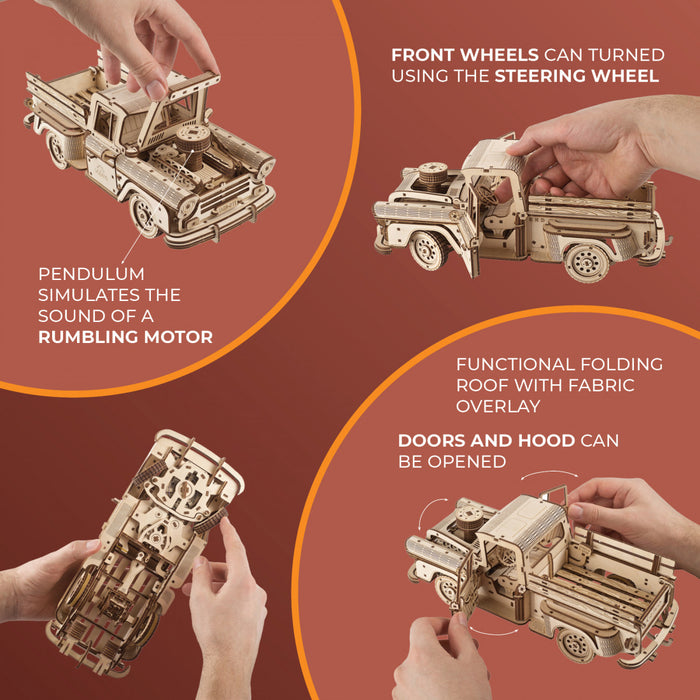 FRONT WHEELS CAN TURNED USING THE STEERING WHEEL

PENDULUM SIMULATES THE SOUND OF A RUMBLING MOTOR

FUNCTIONAL FOLDING ROOF WITH FABRIC OVERLAY

DOORS AND HOOD CAN BE OPENED